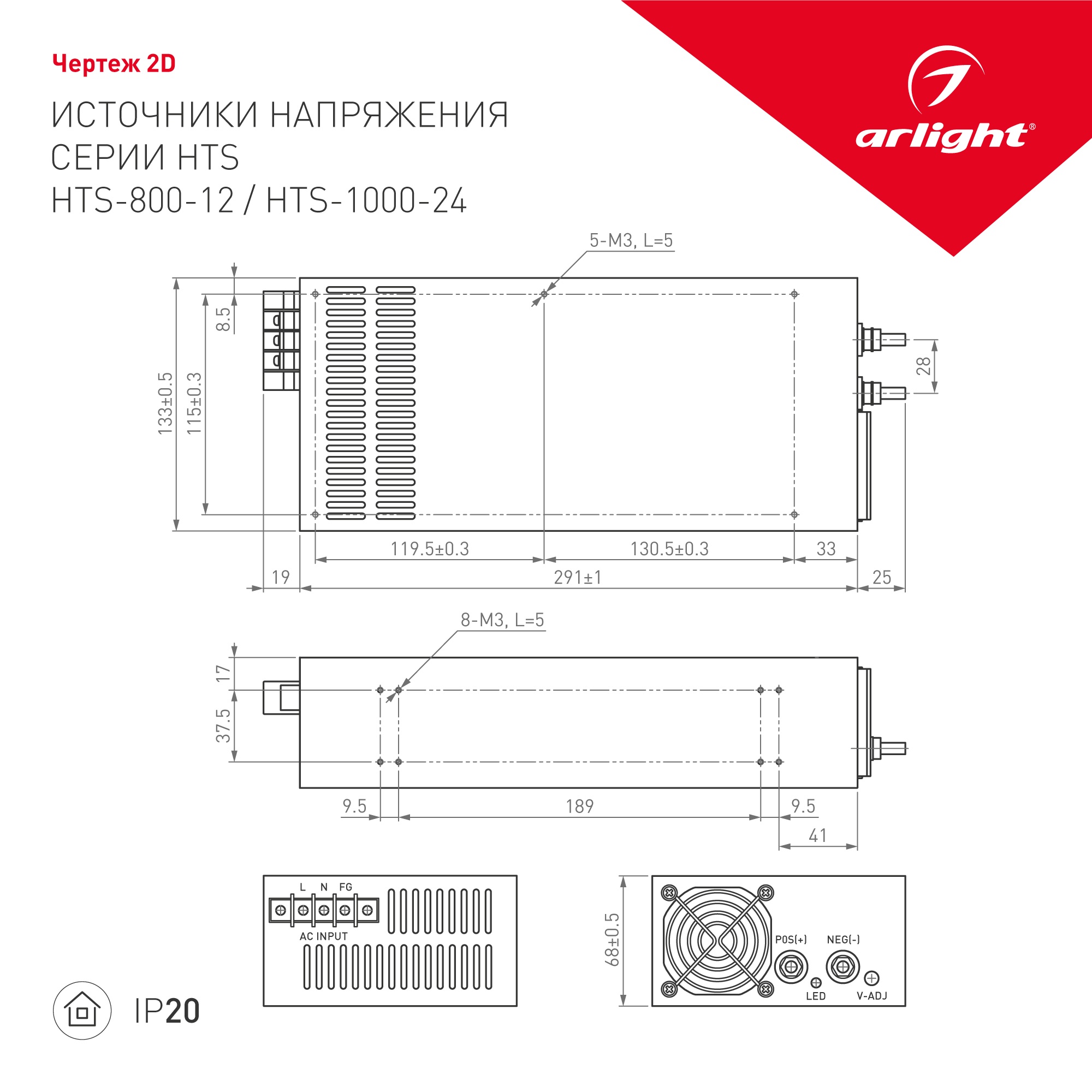 Чертеж 2D

ИСТОЧНИКИ НАПРЯЖЕНИЯ СЕРИИ HTS
HTS-800-12 / HTS-1000-24

arlight®

5-M3, L=5

8.5

133±0.5

115±0.3

28

119.5±0.3

130.5±0.3

33

19

291±1

25

8-M3, L=5

17

37.5

9.5

189

9.5

41

L N FG

AC INPUT

68±0.5

POS(+)

NEG(-)

LED

V-ADJ

IP20